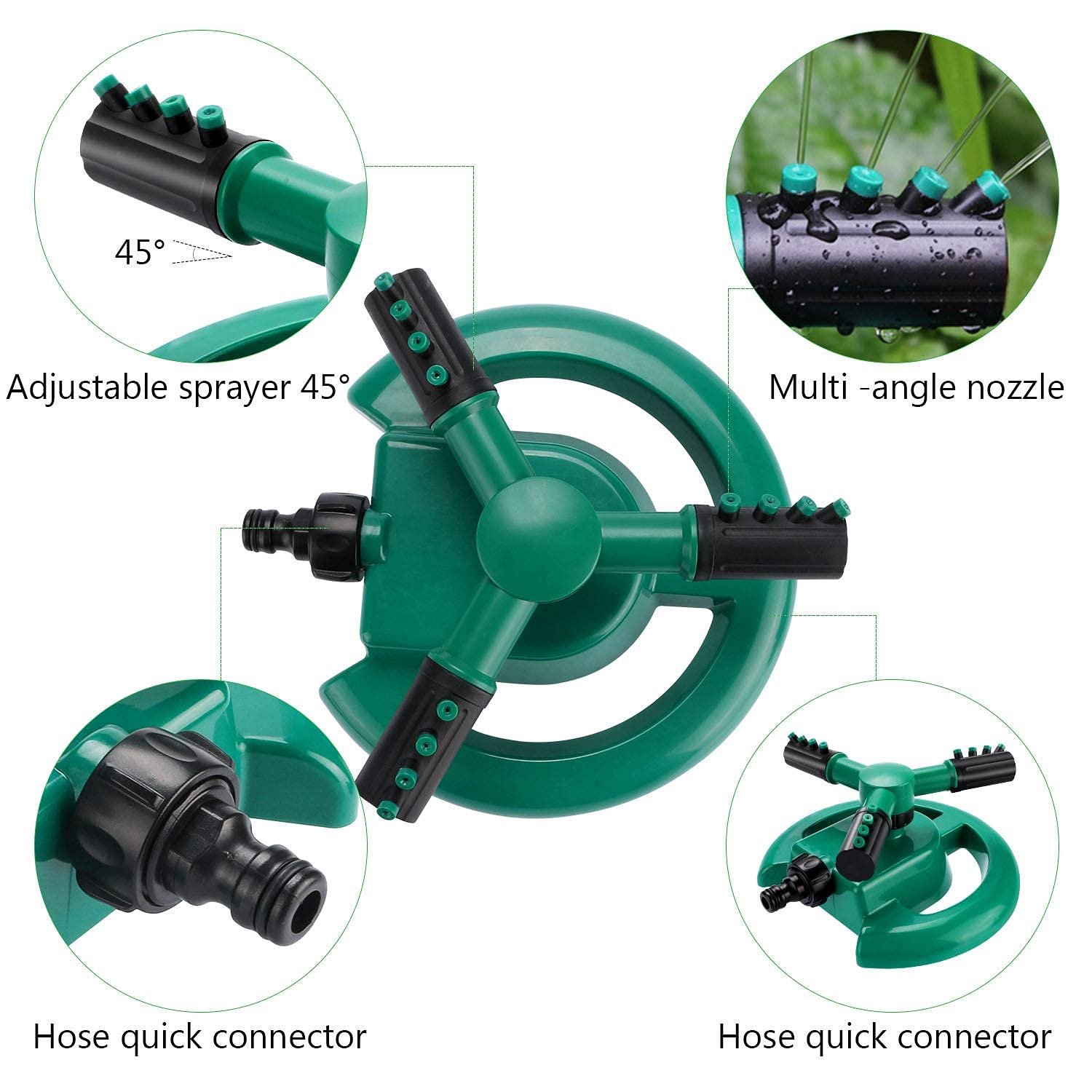 45°

Adjustable sprayer 45°

Multi -angle nozzle

Hose quick connector

Hose quick connector