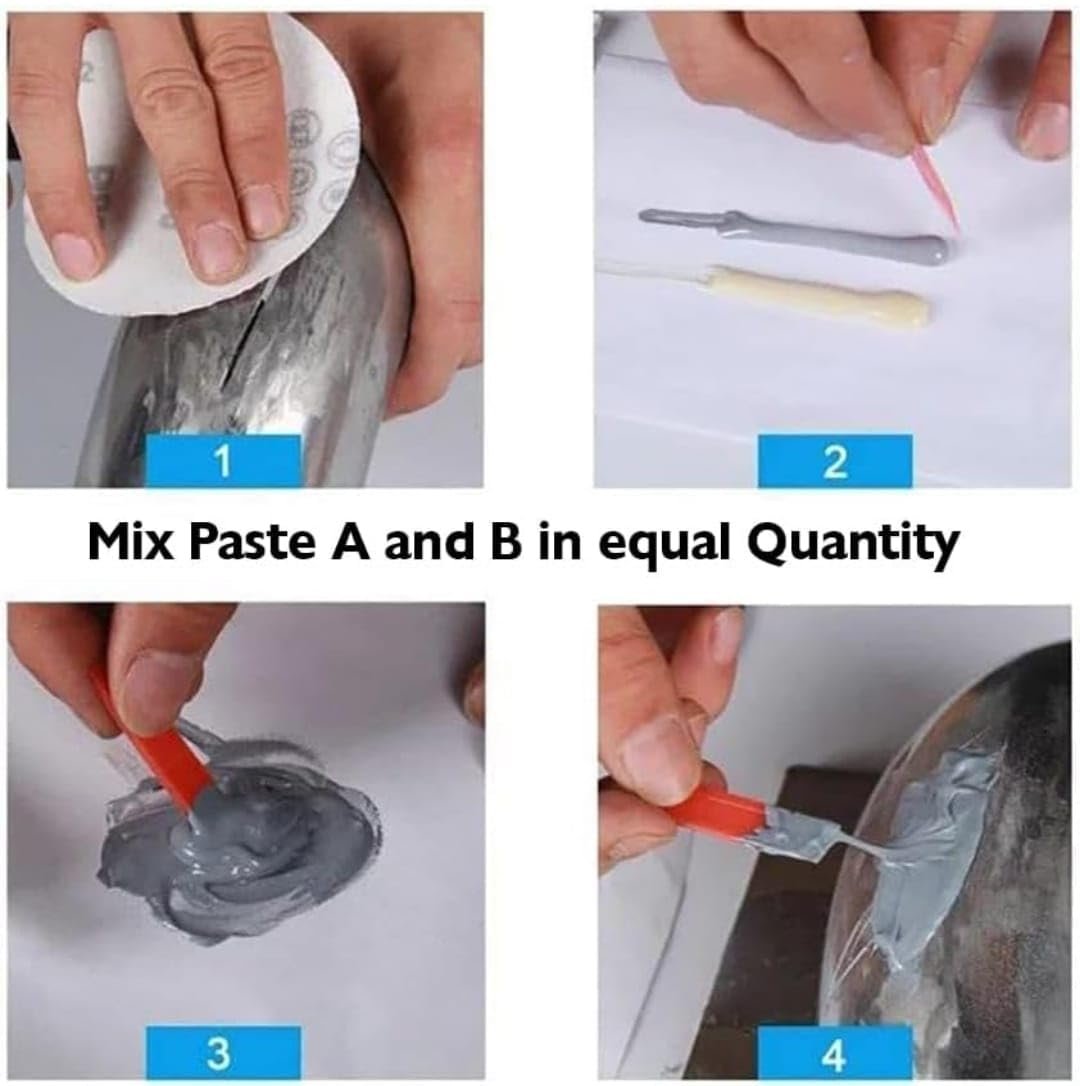 1

2

Mix Paste A and B in equal Quantity

3

4