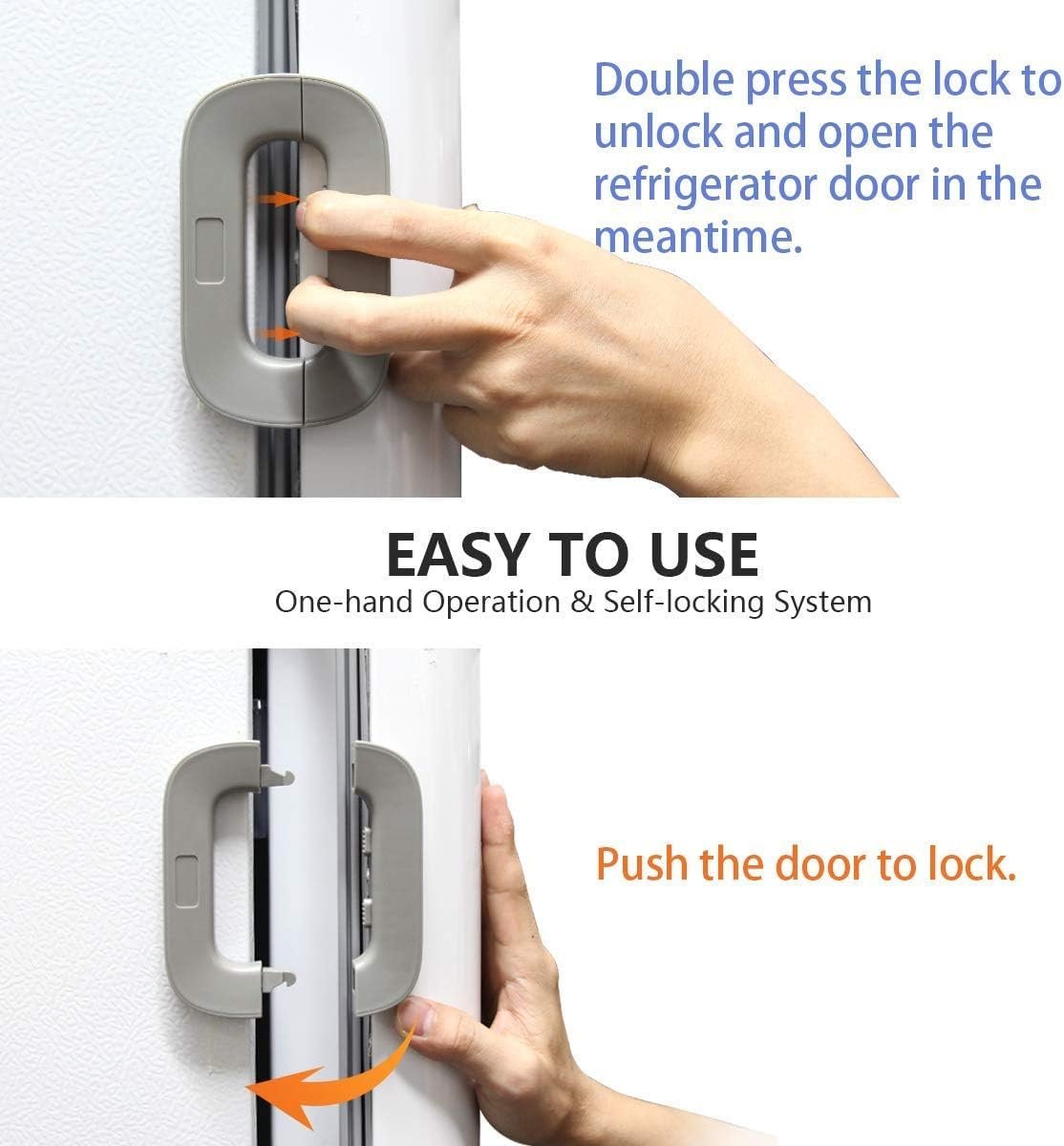 Double press the lock to unlock and open the refrigerator door in the meantime.

EASY TO USE

One-hand Operation & Self-locking System

Push the door to lock.