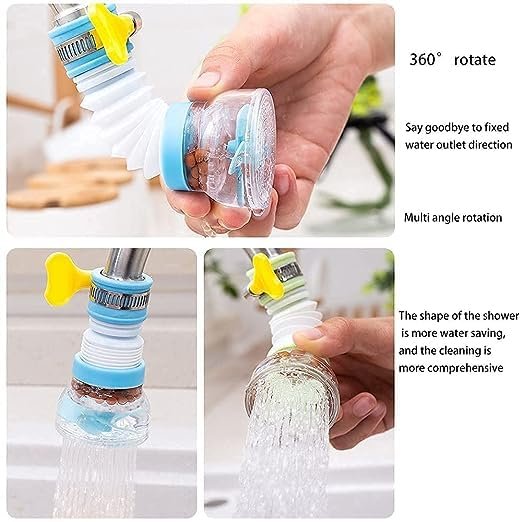 360° rotate

Say goodbye to fixed water outlet direction

Multi angle rotation

The shape of the shower is more water saving, and the cleaning is more comprehensive